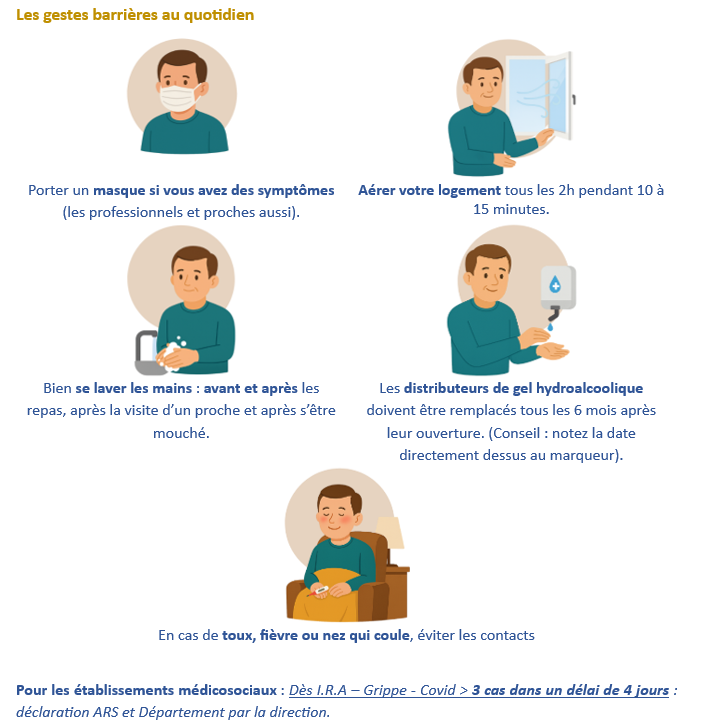 Les gestes barrières au quotidien

Porter un masque si vous avez des symptômes (les professionnels et proches aussi).

Aérer votre logement tous les 2h pendant 10 à 15 minutes.

Bien se laver les mains : avant et après les repas, après la visite d'un proche et après s'être mouché.

Les distributeurs de gel hydroalcoolique doivent être remplacés tous les 6 mois après leur ouverture. (Conseil : notez la date directement dessus au marqueur).

En cas de toux, fièvre ou nez qui coule, éviter les contacts

Pour les établissements médicosociaux : Dès I.R.A – Grippe - Covid > 3 cas dans un délai de 4 jours : déclaration ARS et Département par la direction.